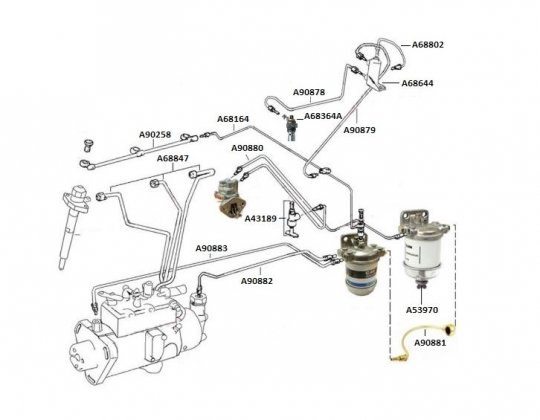 A68802
A68644
A90878
A68364A
A90879
A68164
A90258
A90880
A68847
A43189
A90883
A90882
A53970
A90881